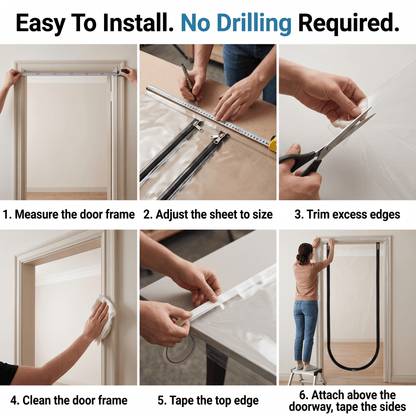 Easy To Install. No Drilling Required.

1. Measure the door frame

2. Adjust the sheet to size

3. Trim excess edges

4. Clean the door frame

5. Tape the top edge

6. Attach above the doorway, tape the sides