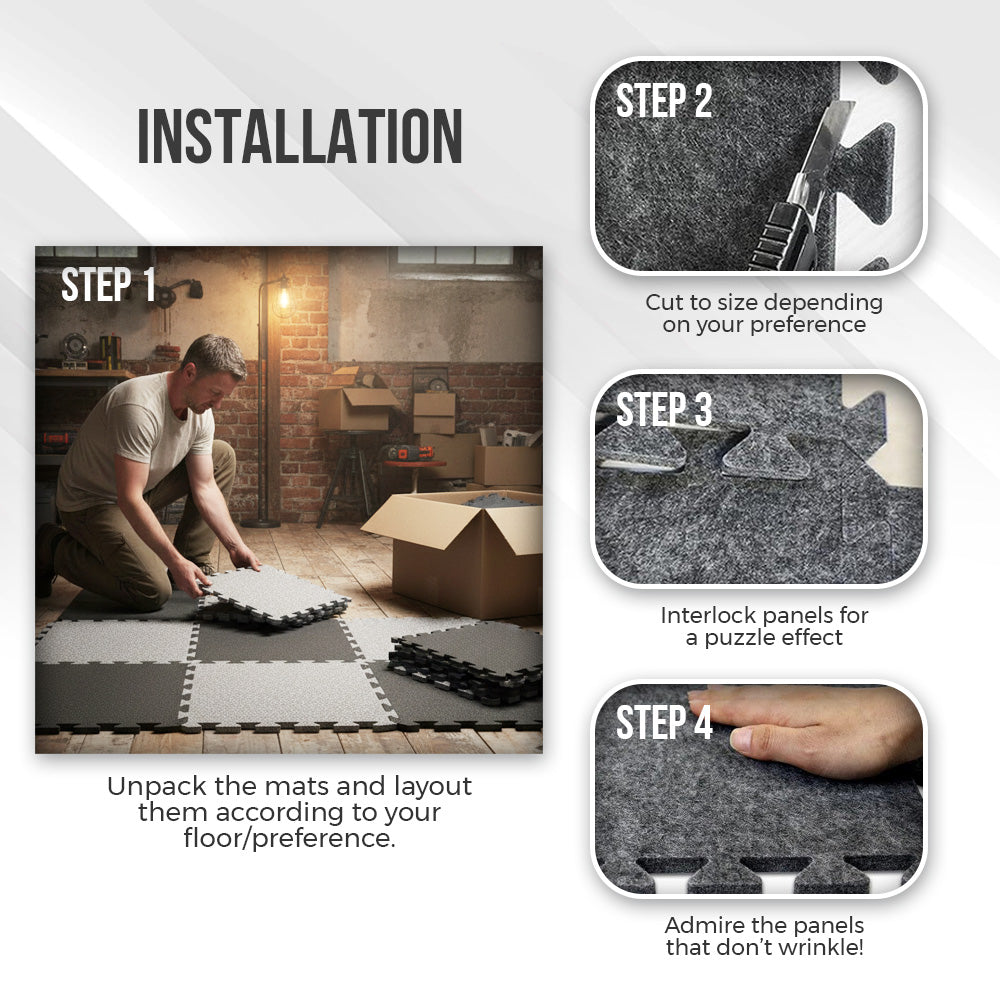 INSTALLATION

STEP 1

Unpack the mats and layout them according to your floor/preference.

STEP 2

Cut to size depending on your preference

STEP 3

Interlock panels for a puzzle effect

STEP 4

Admire the panels that don't wrinkle!