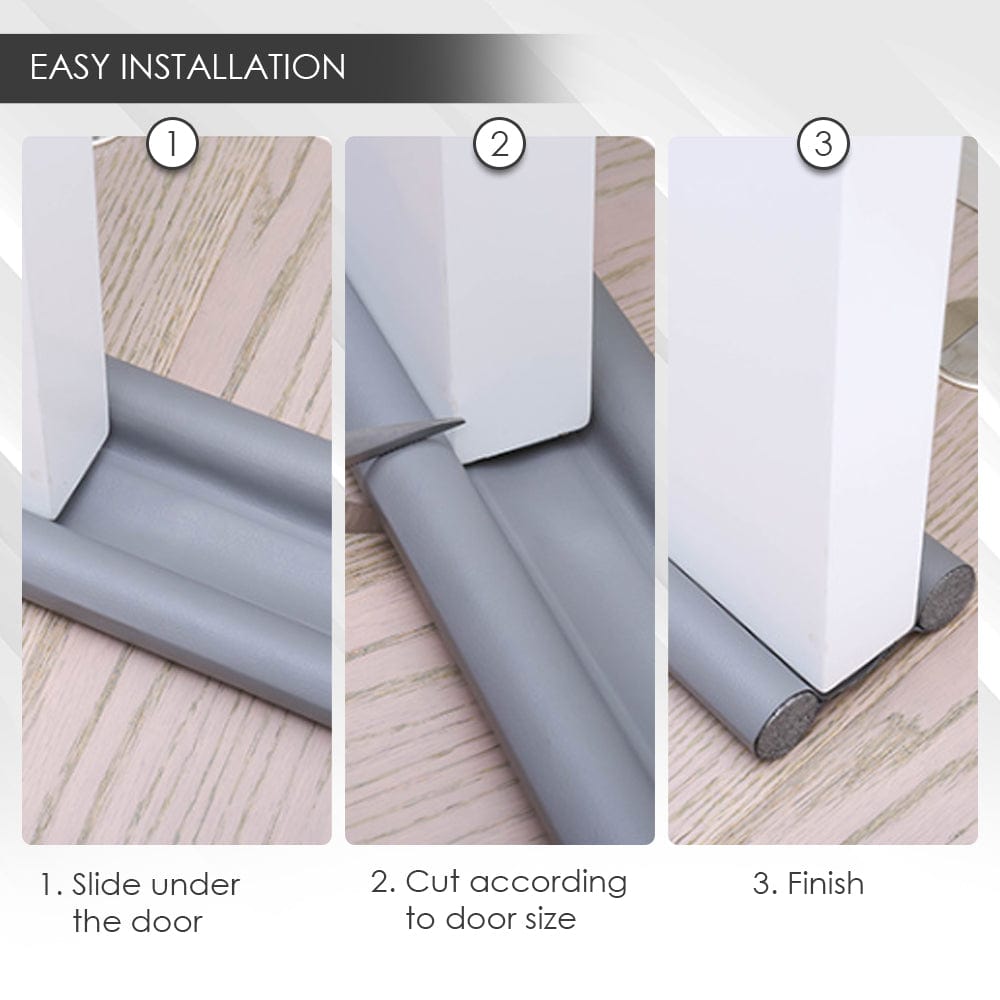 EASY INSTALLATION

1

2

3

1. Slide under the door

2. Cut according to door size

3. Finish