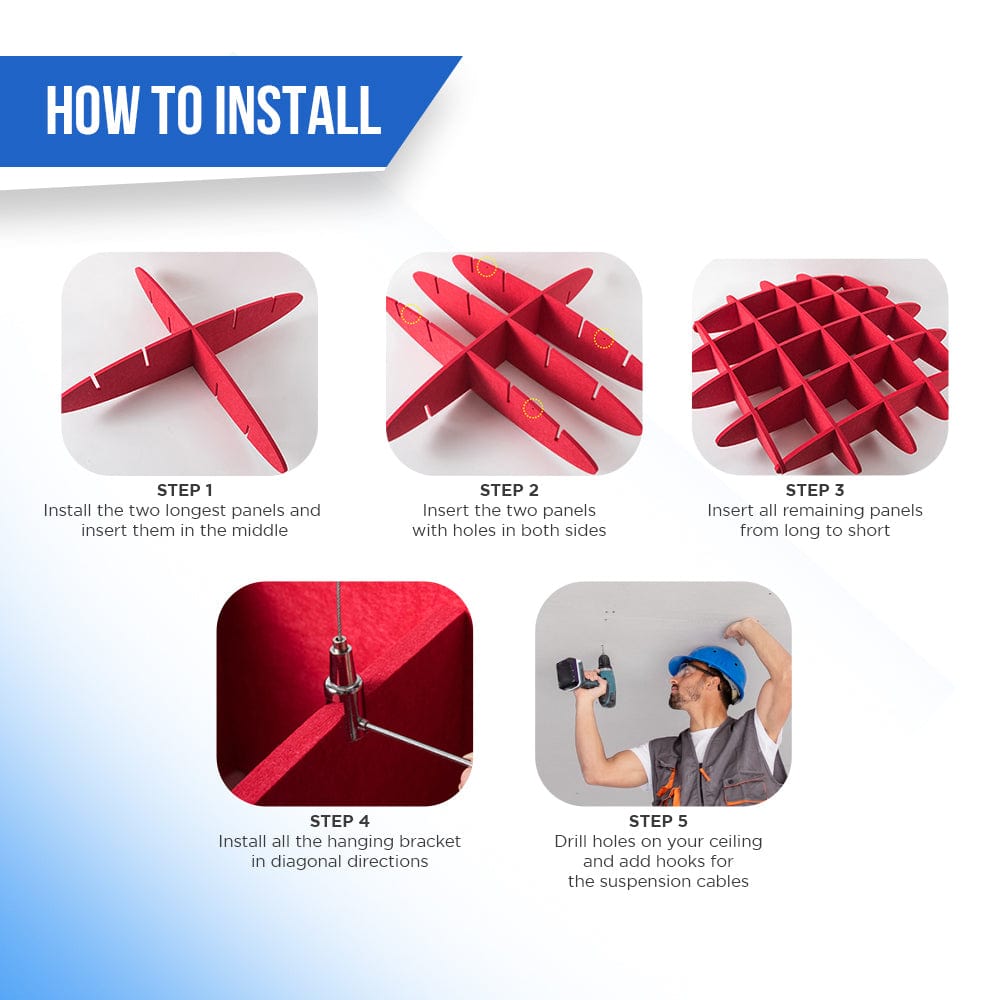 HOW TO INSTALL

STEP 1
Install the two longest panels and insert them in the middle

STEP 2
Insert the two panels with holes in both sides

STEP 3
Insert all remaining panels from long to short

STEP 4
Install all the hanging bracket in diagonal directions

STEP 5
Drill holes on your ceiling and add hooks for the suspension cables